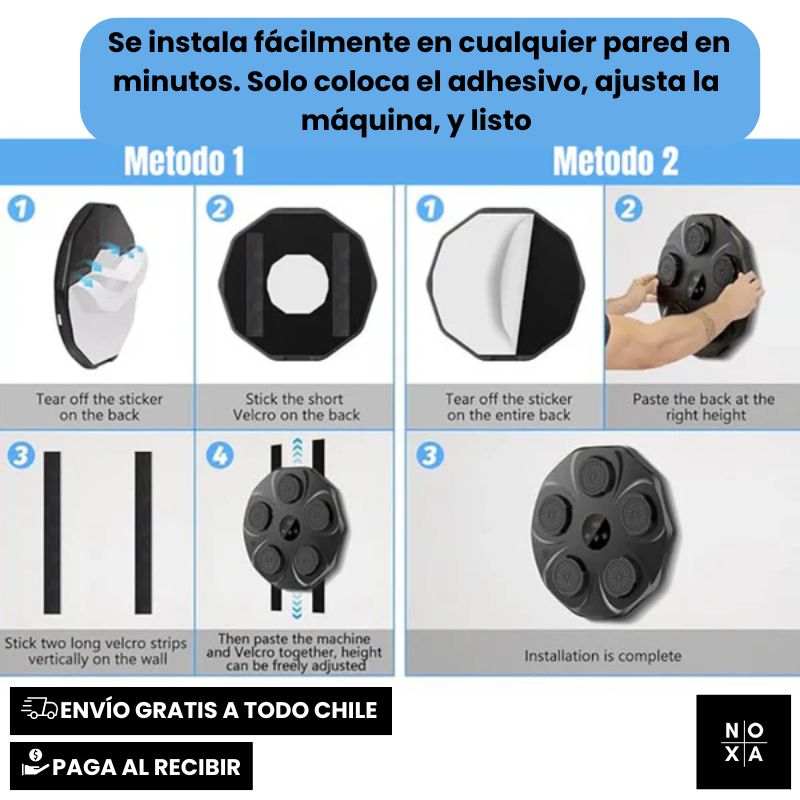 Se instala fácilmente en cualquier pared en minutos. Solo coloca el adhesivo, ajusta la máquina, y listo

Metodo 1

1

Tear off the sticker on the back

2

Stick the short Velcro on the back

3

Stick two long velcro strips vertically on the wall

4

Then paste the machine and Velcro together, height can be freely adjusted

Metodo 2

1

Tear off the sticker on the entire back

2

Paste the back at the right height

3

Installation is complete

ENVÍO GRATIS A TODO CHILE

PAGA AL RECIBIR

N O
X A