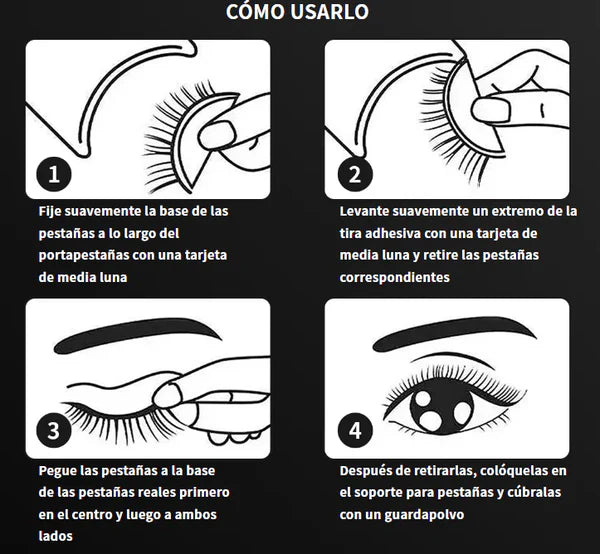 CÓMO USARLO

1

Fije suavemente la base de las pestañas a lo largo del portapestañas con una tarjeta de media luna

2

Levante suavemente un extremo de la tira adhesiva con una tarjeta de media luna y retire las pestañas correspondientes

3

Pegue las pestañas a la base de las pestañas reales primero en el centro y luego a ambos lados

4

Después de retirarlas, colóquelas en el soporte para pestañas y cúbralas con un guardapolvo