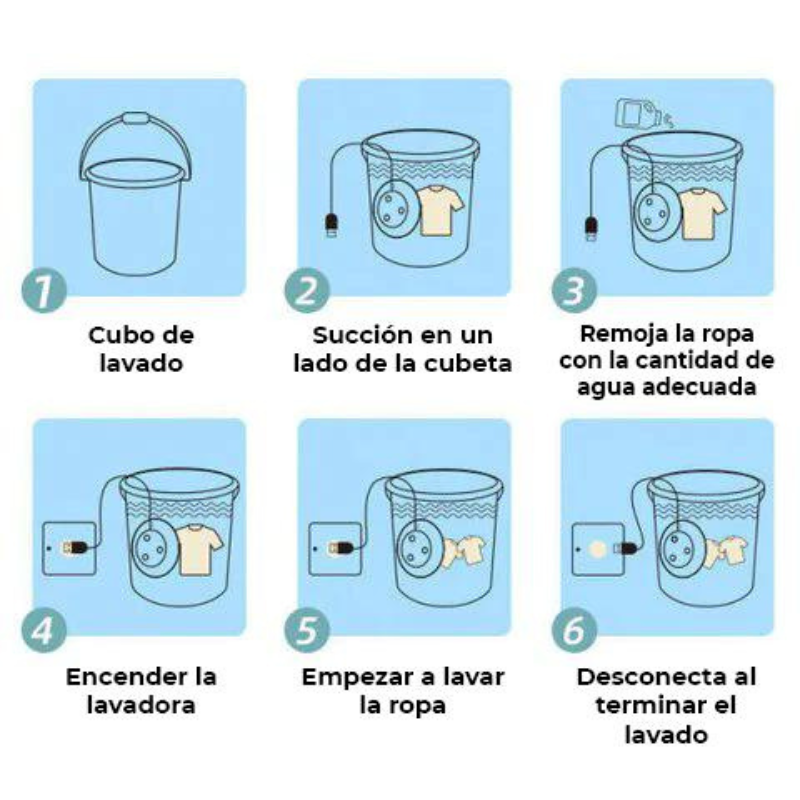 1
Cubo de lavado

2
Succión en un lado de la cubeta

3
Remoja la ropa con la cantidad de agua adecuada

4
Encender la lavadora

5
Empezar a lavar la ropa

6
Desconecta al terminar el lavado